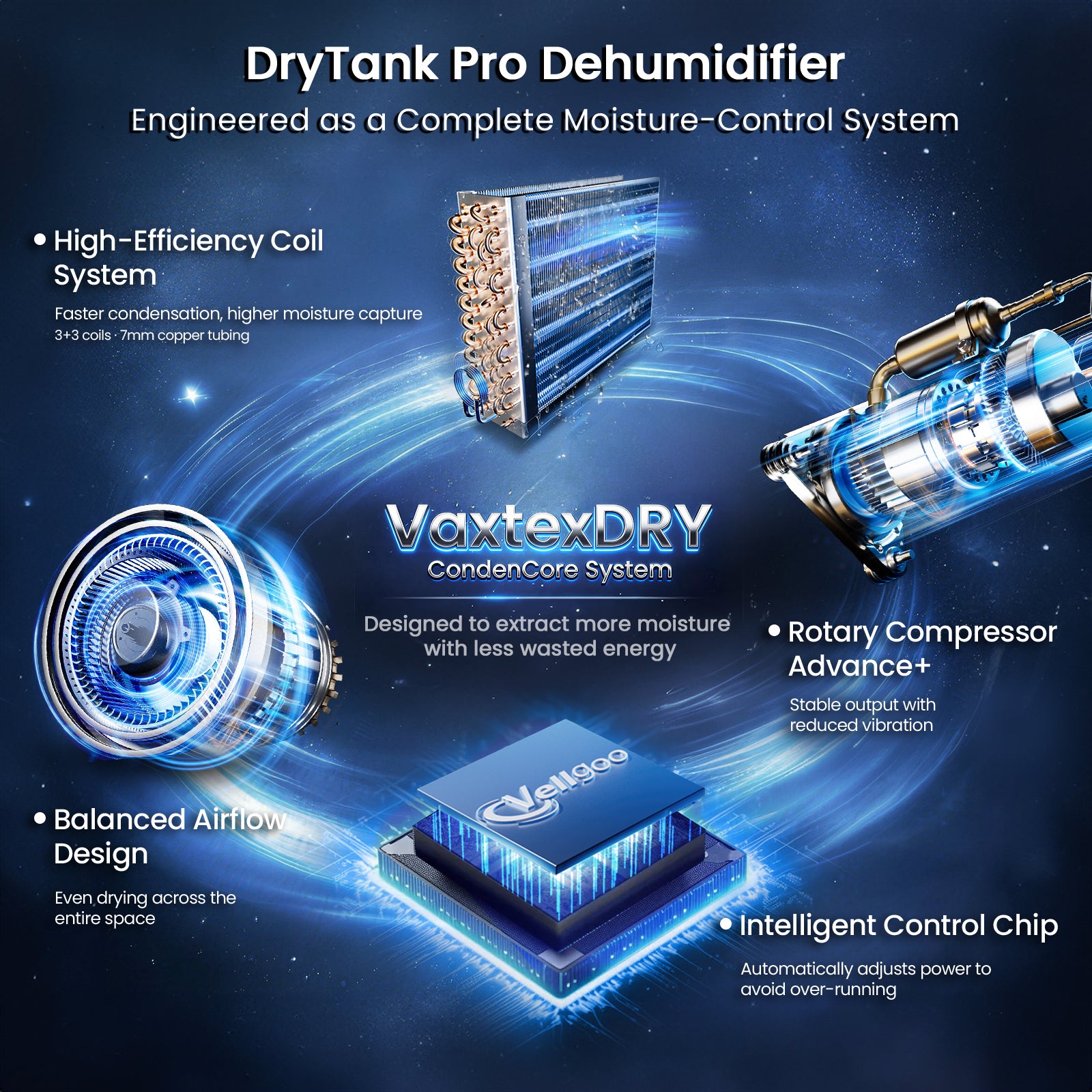 DryTank Pro Dehumidifier
Engineered as a Complete Moisture-Control System

• High-Efficiency Coil System
Faster condensation, higher moisture capture
3+3 coils · 7mm copper tubing

VaxtexDRY
CondenCore System
Designed to extract more moisture with less wasted energy

• Rotary Compressor Advance+
Stable output with reduced vibration

Vellgoo

• Balanced Airflow Design
Even drying across the entire space

• Intelligent Control Chip
Automatically adjusts power to avoid over-running